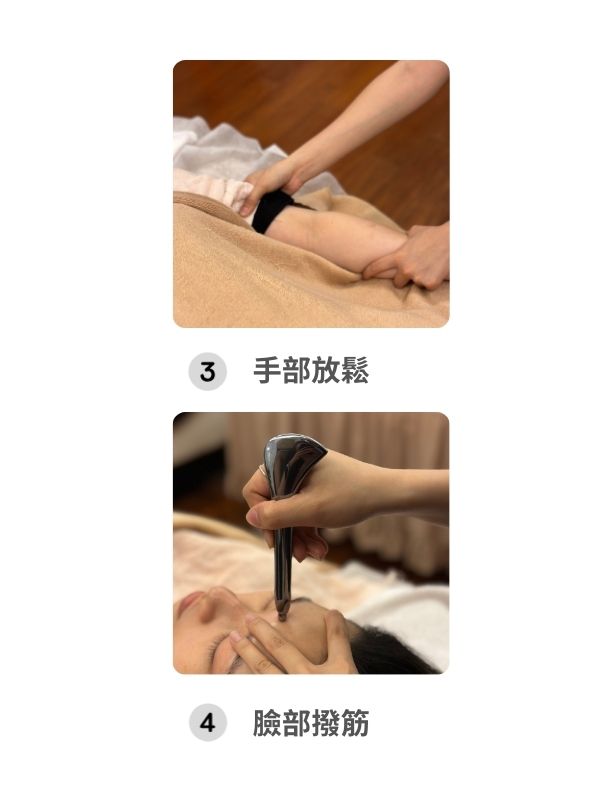 3 手部放鬆

4 臉部撥筋